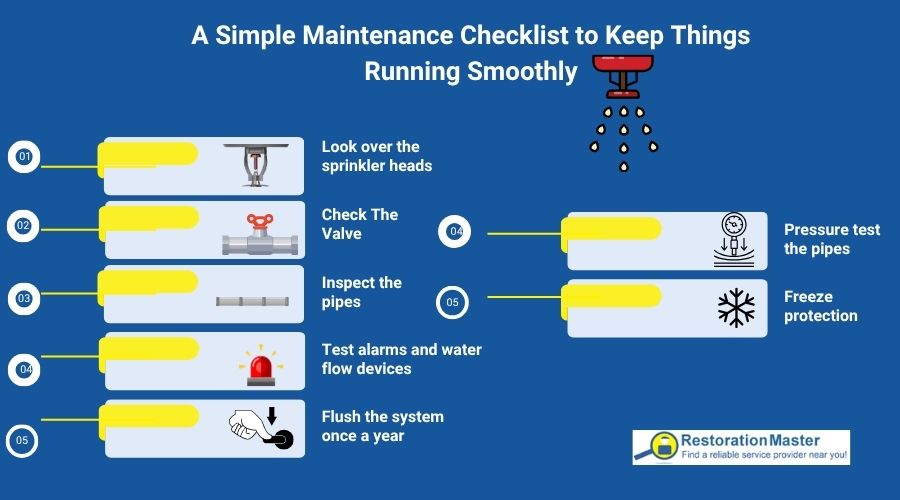 A Simple Maintenance Checklist to Keep Things Running Smoothly

01 Look over the sprinkler heads

02 Check The Valve

03 Inspect the pipes

04 Test alarms and water flow devices

05 Flush the system once a year

04 Pressure test the pipes

05 Freeze protection

RestorationMaster
Find a reliable service provider near you!