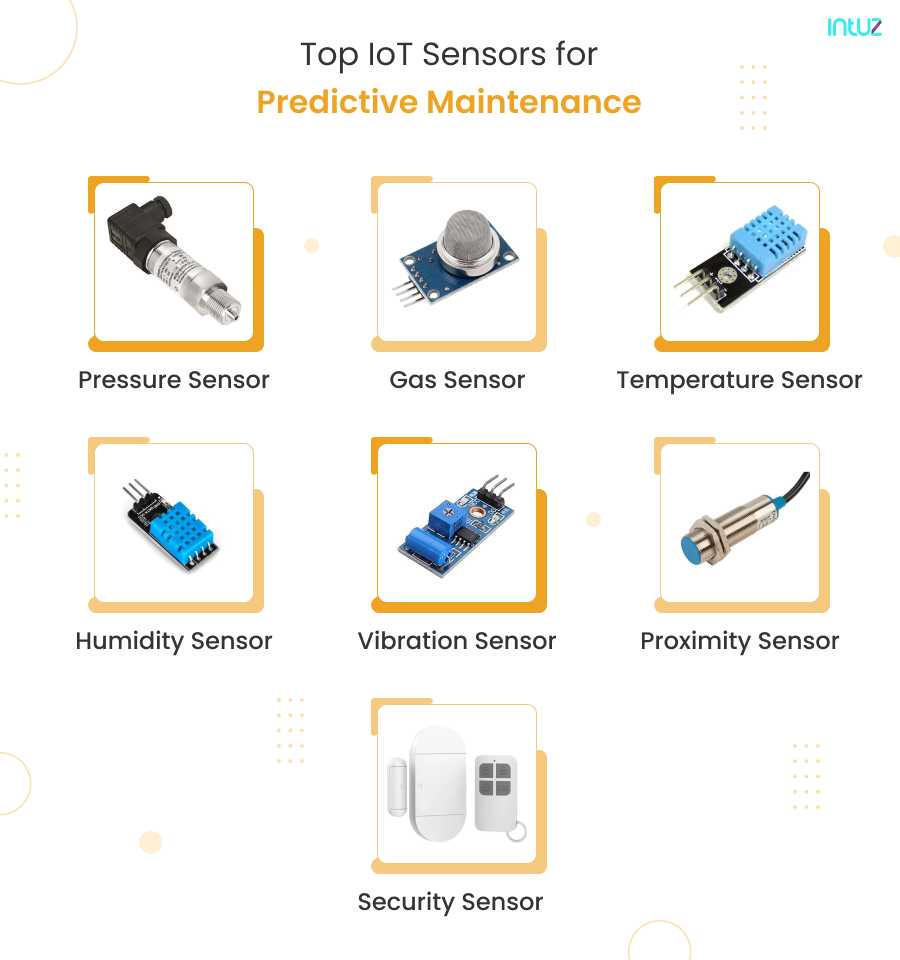 intuz

Top IoT Sensors for
Predictive Maintenance

Pressure Sensor

Gas Sensor

Temperature Sensor

Humidity Sensor

Vibration Sensor

Proximity Sensor

Security Sensor